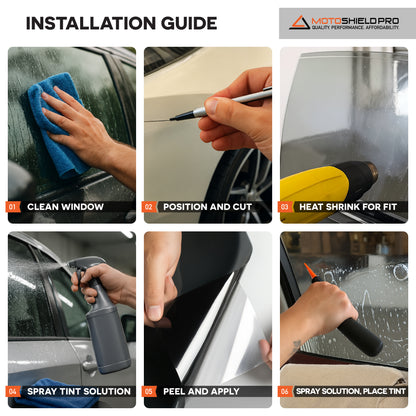 INSTALLATION GUIDE

MOTOSHIELDPRO
QUALITY. PERFORMANCE. AFFORDABILITY.

01 CLEAN WINDOW

02 POSITION AND CUT

03 HEAT SHRINK FOR FIT

04 SPRAY TINT SOLUTION

05 PEEL AND APPLY

06 SPRAY SOLUTION, PLACE TINT